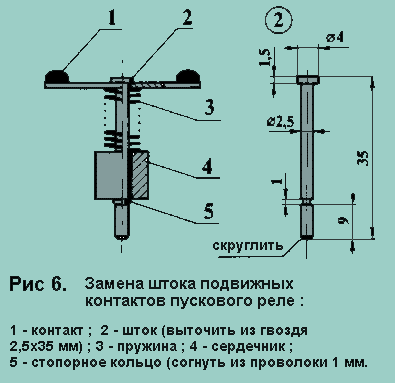 1
2
3
4
5

2
ø4
1,5
ø2,5
35
1
9
скруглить

Рис 6. Замена штока подвижных контактов пускового реле :

1 - контакт ; 2 - шток (выточить из гвоздя 2,5х35 мм) ; 3 - пружина ; 4 - сердечник ; 5 - стопорное кольцо (согнуть из проволоки 1 мм.